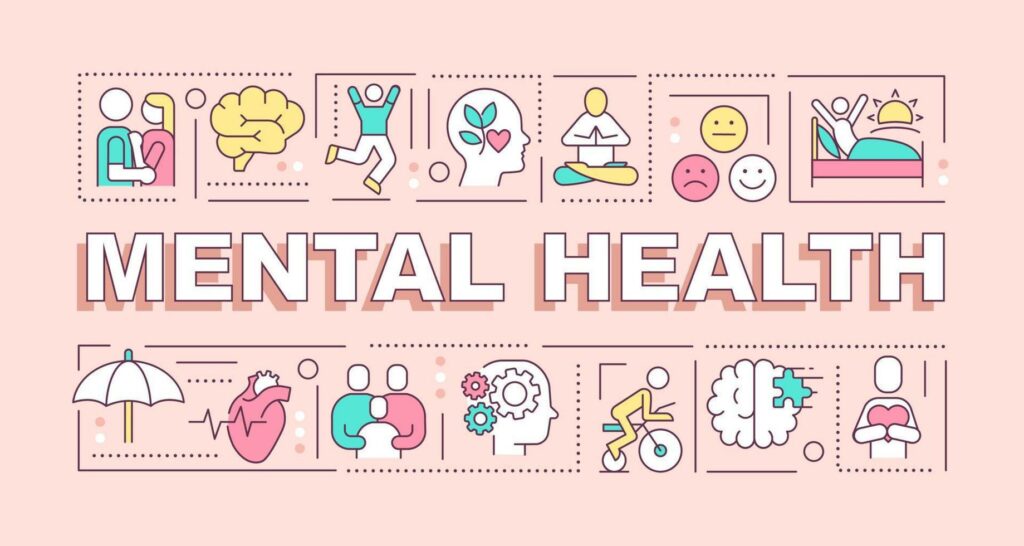 MENTAL HEALTH